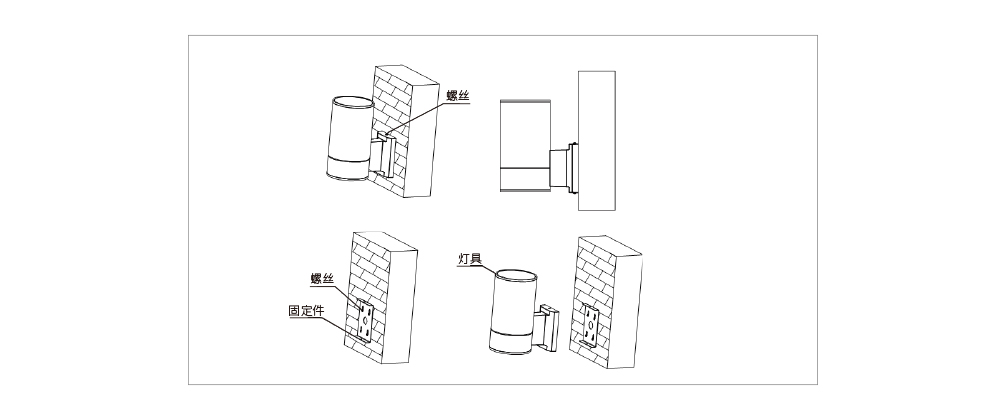 螺丝

螺丝
固定件

灯具